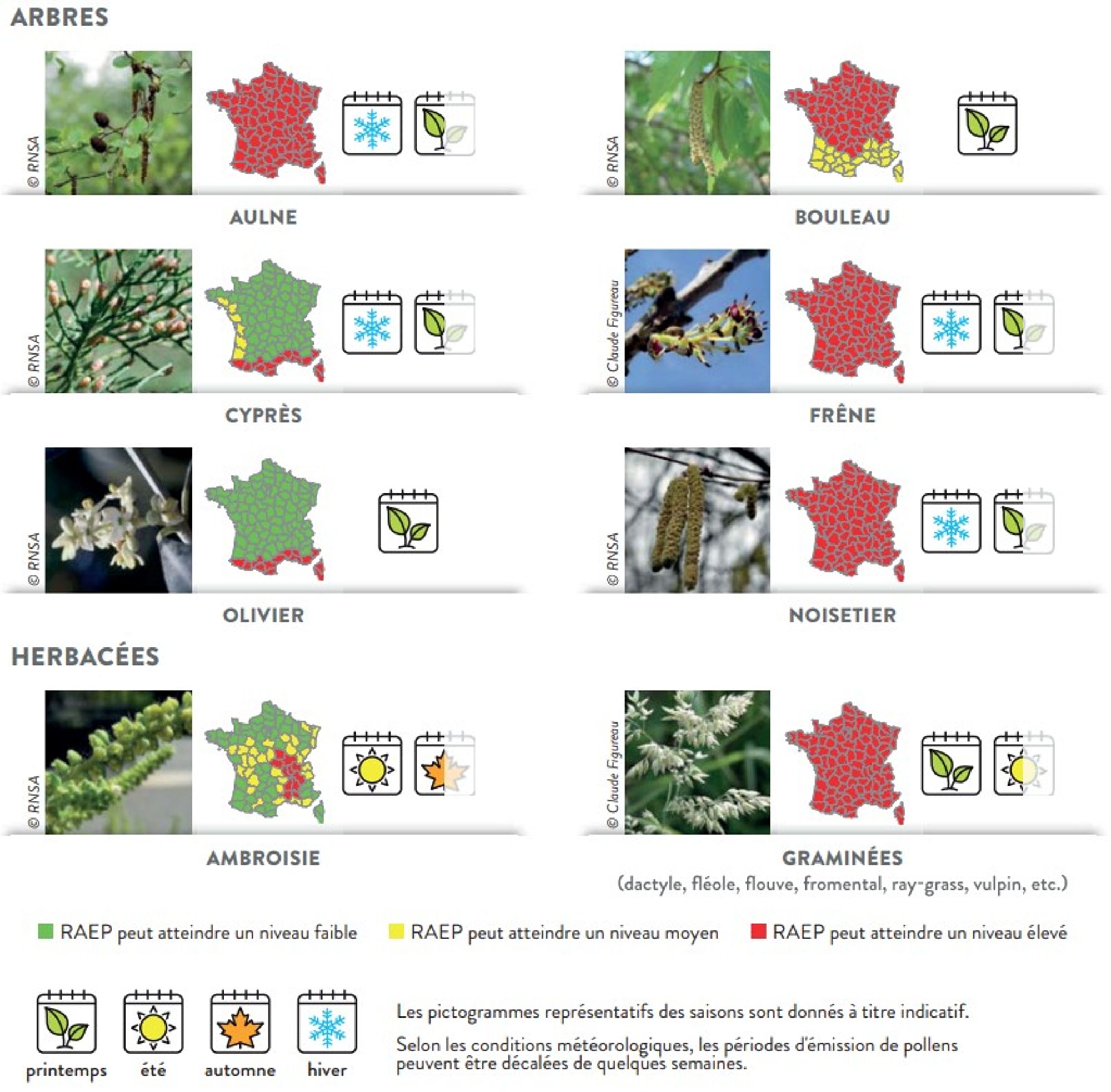 ARBRES

© RNSA

AULNE

© RNSA

BOULEAU

© RNSA

CYPRÈS

© Claude Figureau

FRÊNE

© RNSA

OLIVIER

© RNSA

NOISETIER

HERBACÉES

© RNSA

AMBROISIE

© Claude Figureau

GRAMINÉES
(dactyle, fléole, flouve, fromental, ray-grass, vulpin, etc.)

RAEP peut atteindre un niveau faible

RAEP peut atteindre un niveau moyen

RAEP peut atteindre un niveau élevé

printemps

été

automne

hiver

Les pictogrammes représentatifs des saisons sont donnés à titre indicatif.

Selon les conditions météorologiques, les périodes d'émission de pollens peuvent être décalées de quelques semaines.